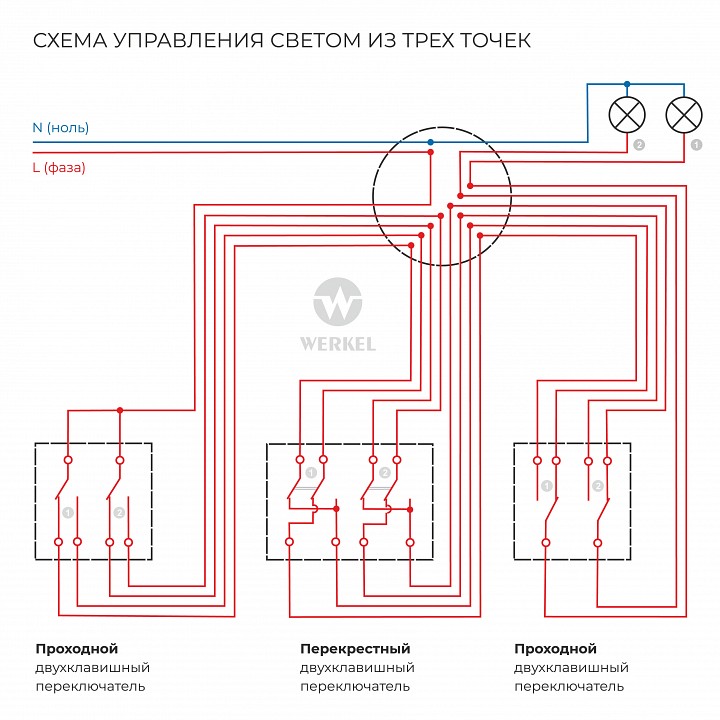 СХЕМА УПРАВЛЕНИЯ СВЕТОМ ИЗ ТРЕХ ТОЧЕК

N (ноль)

L (фаза)

2

1

WERKEL

1

2

1

2

1

2

Проходной
двухклавишный
переключатель

Перекрестный
двухклавишный
переключатель

Проходной
двухклавишный
переключатель