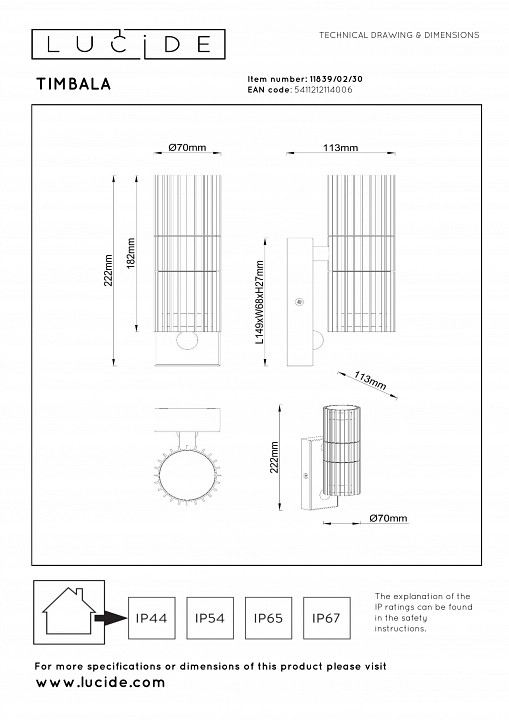 LUCIDE

TECHNICAL DRAWING & DIMENSIONS

TIMBALA

Item number: 11839/02/30
EAN code: 5411212114006

Ø70mm

113mm

222mm

182mm

L149xW68xH27mm

113mm

222mm

Ø70mm

IP44

IP54

IP65

IP67

The explanation of the IP ratings can be found in the safety instructions.

For more specifications or dimensions of this product please visit
www.lucide.com