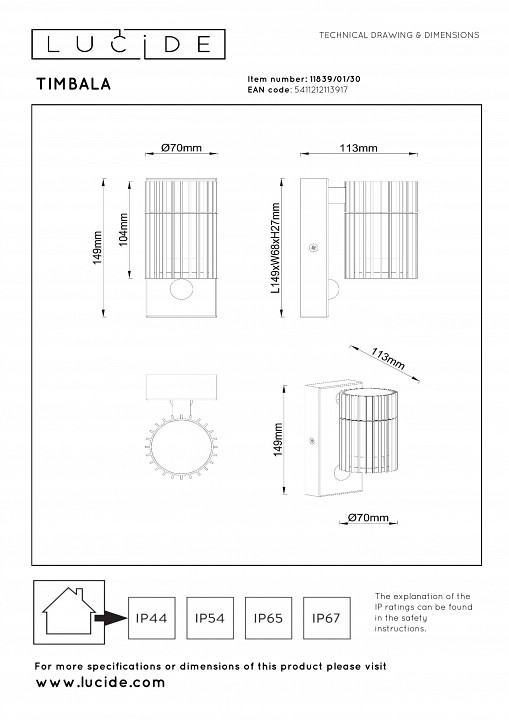 LUCIDE

TECHNICAL DRAWING & DIMENSIONS

TIMBALA

Item number: 11839/01/30
EAN code: 5411212113917

Ø70mm

113mm

149mm

104mm

L149xW68xH27mm

113mm

149mm

Ø70mm

IP44

IP54

IP65

IP67

The explanation of the IP ratings can be found in the safety instructions.

For more specifications or dimensions of this product please visit
www.lucide.com