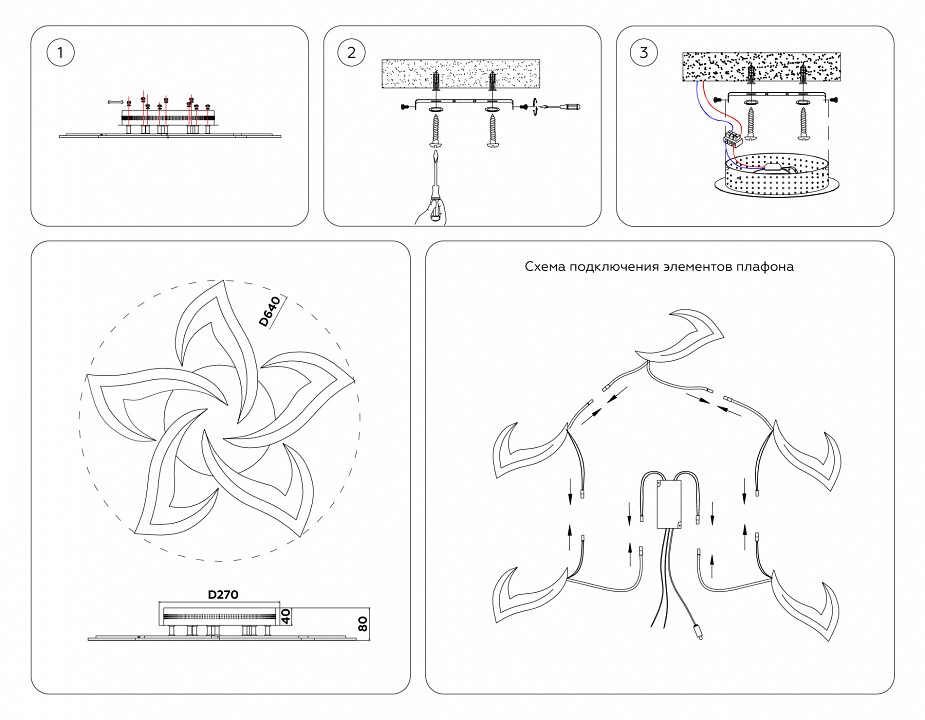 1

2

3

D640

D270

40

80

Схема подключения элементов плафона