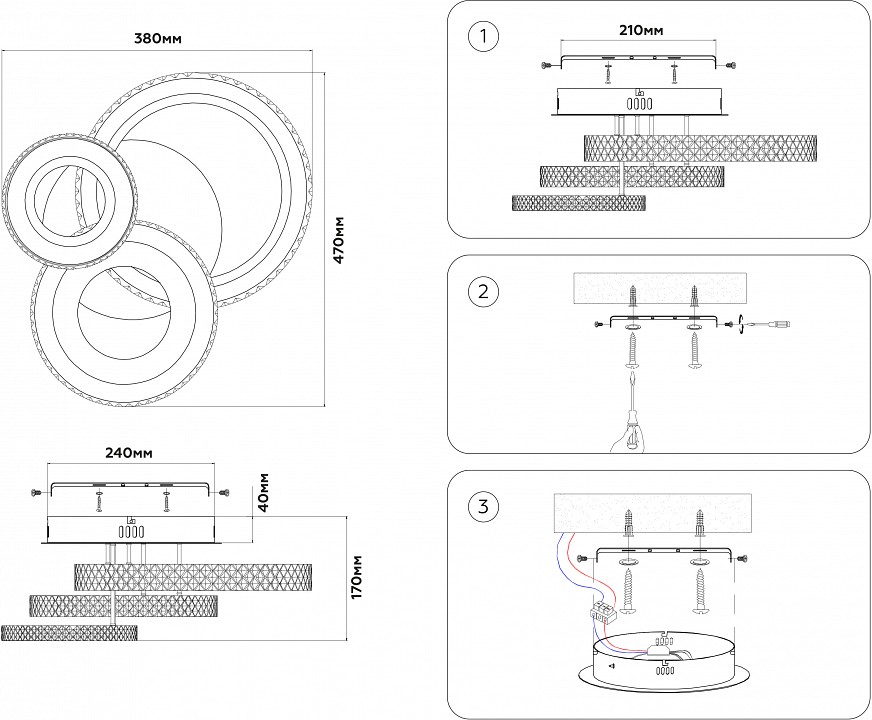 380мм

470мм

240мм

40мм

170мм

1

210мм

2

3